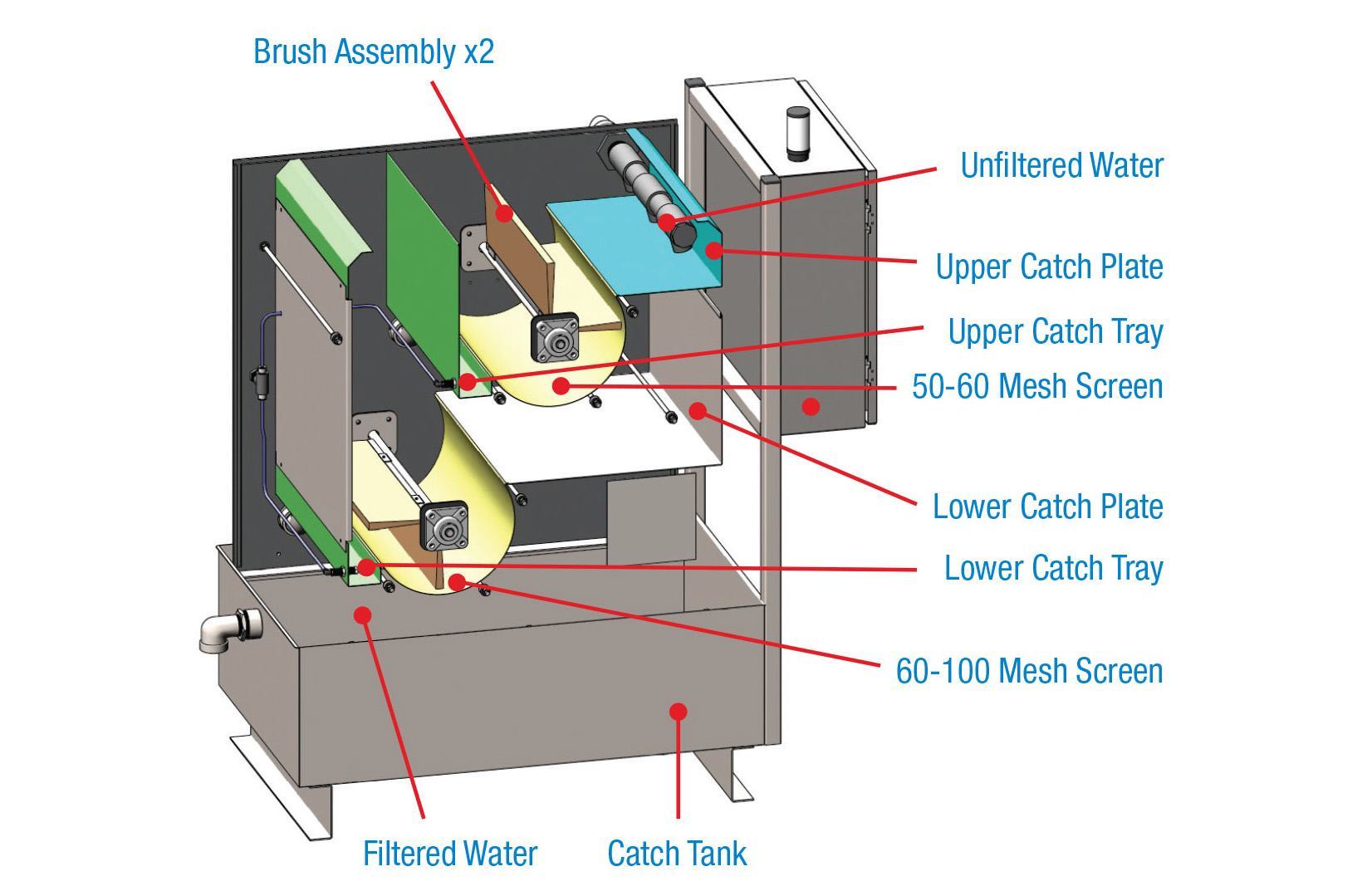 Brush Assembly x2

Unfiltered Water

Upper Catch Plate

Upper Catch Tray

50-60 Mesh Screen

Lower Catch Plate

Lower Catch Tray

60-100 Mesh Screen

Filtered Water

Catch Tank